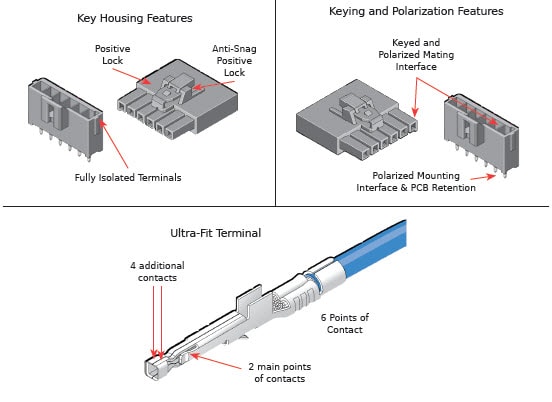 Key Housing Features

Positive Lock

Anti-Snag Positive Lock

Fully Isolated Terminals

Keying and Polarization Features

Keyed and Polarized Mating Interface

Polarized Mounting Interface & PCB Retention

Ultra-Fit Terminal

4 additional contacts

6 Points of Contact

2 main points of contacts