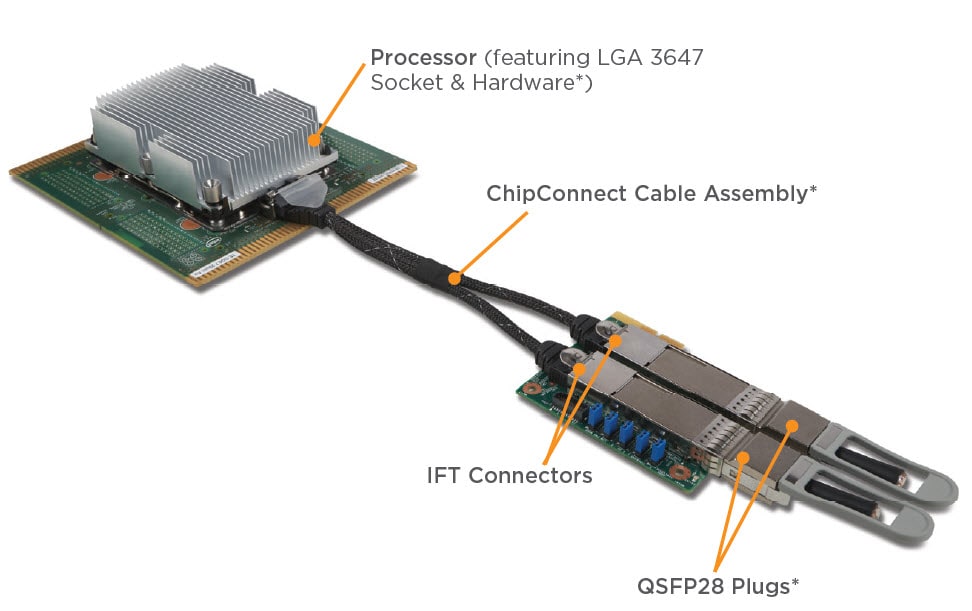 Processor (featuring LGA 3647 Socket & Hardware*)

ChipConnect Cable Assembly*

IFT Connectors

QSFP28 Plugs*