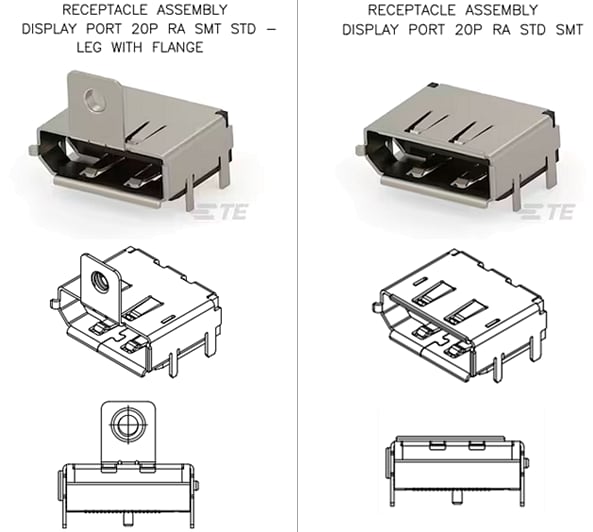 RECEPTACLE ASSEMBLY
DISPLAY PORT 20P RA SMT STD –
LEG WITH FLANGE

TE

RECEPTACLE ASSEMBLY
DISPLAY PORT 20P RA STD SMT

TE