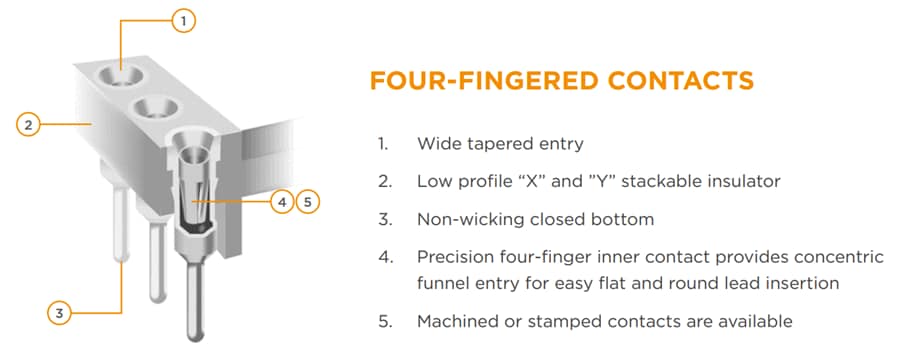 1

2

4 5

3

FOUR-FINGERED CONTACTS

1. Wide tapered entry

2. Low profile “X” and ”Y” stackable insulator

3. Non-wicking closed bottom

4. Precision four-finger inner contact provides concentric funnel entry for easy flat and round lead insertion

5. Machined or stamped contacts are available