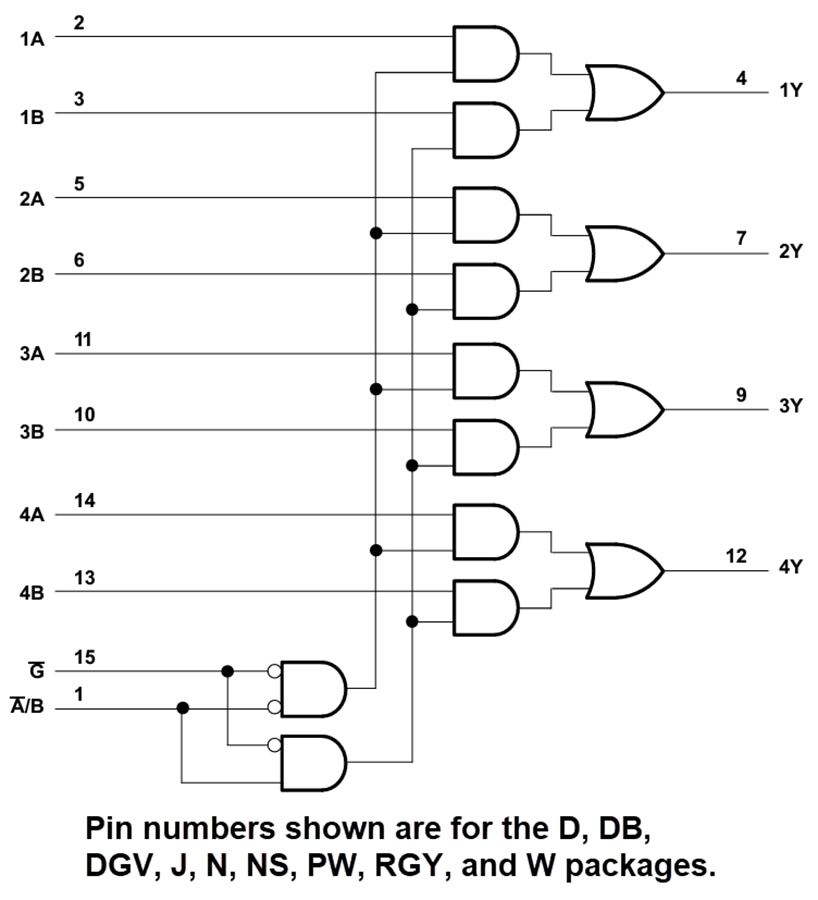 1A 2
1B 3
2A 5
2B 6
3A 11
3B 10
4A 14
4B 13
$\overline{G}$ 15
$\overline{A}/B$ 1
4 1Y
7 2Y
9 3Y
12 4Y

Pin numbers shown are for the D, DB, DGV, J, N, NS, PW, RGY, and W packages.