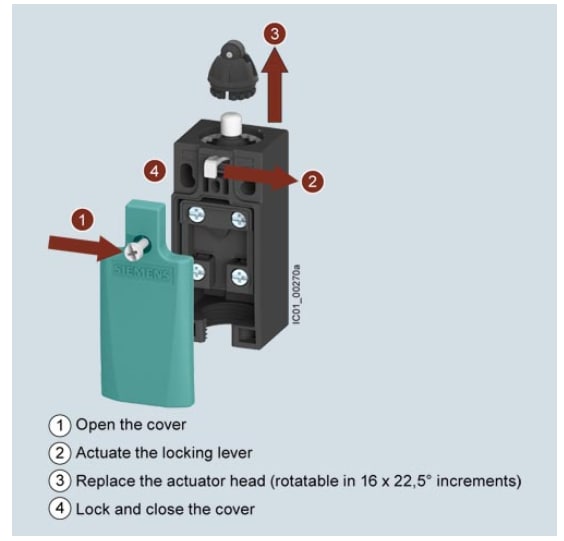 3

4

2

1

SIEMENS

IC01_00270a

1 Open the cover

2 Actuate the locking lever

3 Replace the actuator head (rotatable in 16 x 22,5° increments)

4 Lock and close the cover