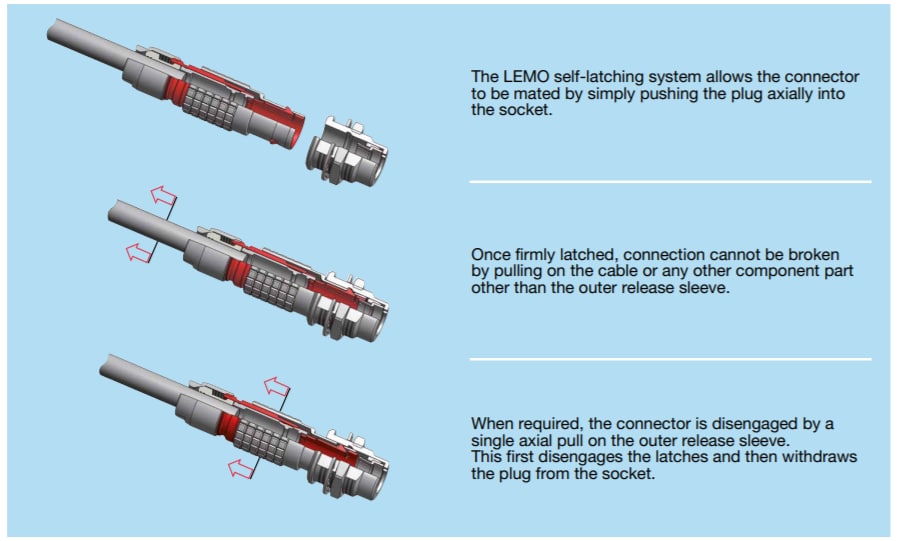 The LEMO self-latching system allows the connector to be mated by simply pushing the plug axially into the socket.

Once firmly latched, connection cannot be broken by pulling on the cable or any other component part other than the outer release sleeve.

When required, the connector is disengaged by a single axial pull on the outer release sleeve.
This first disengages the latches and then withdraws the plug from the socket.