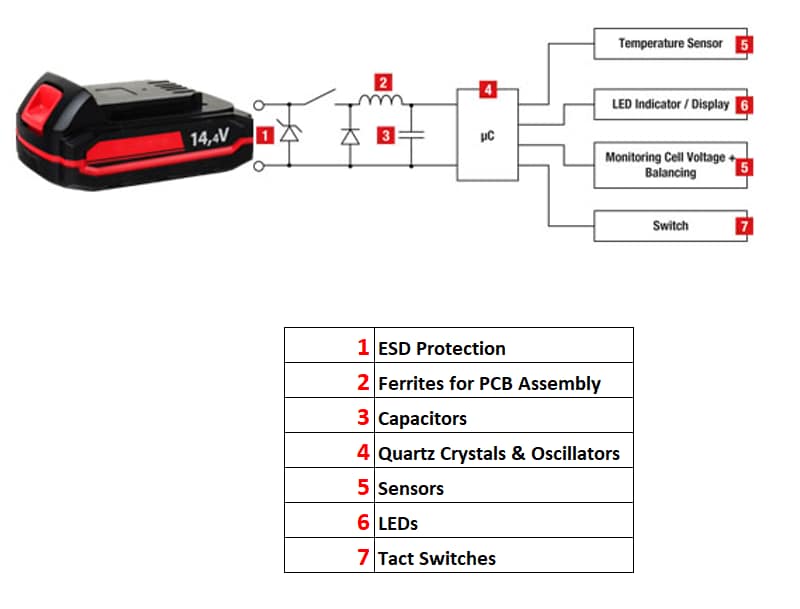 14,4V

1

2

3

4

µC

Temperature Sensor 5

LED Indicator / Display 6

Monitoring Cell Voltage + Balancing 5

Switch 7

| 1 | ESD Protection |
|---|---|
| 2 | Ferrites for PCB Assembly |
| 3 | Capacitors |
| 4 | Quartz Crystals & Oscillators |
| 5 | Sensors |
| 6 | LEDs |
| 7 | Tact Switches |