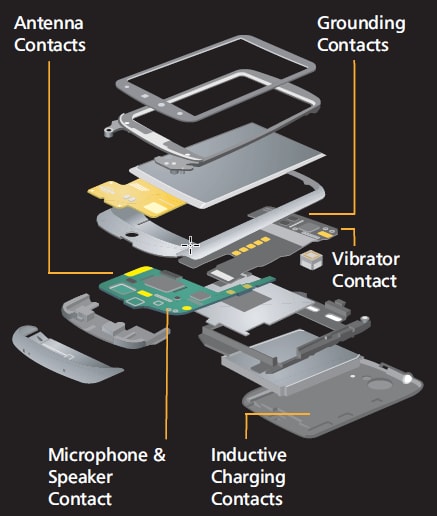 Antenna Contacts

Grounding Contacts

Vibrator Contact

Microphone & Speaker Contact

Inductive Charging Contacts