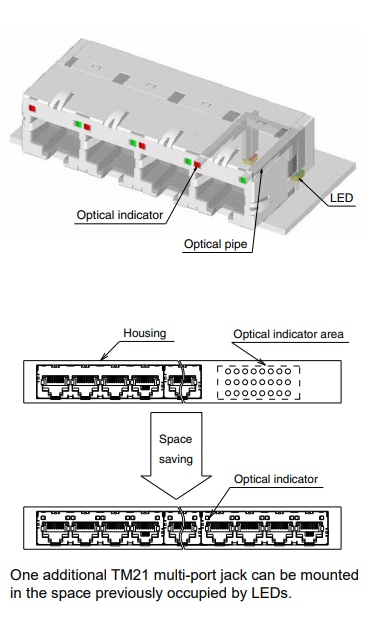 Optical indicator

Optical pipe

LED

Housing

Optical indicator area

Space saving

Optical indicator

One additional TM21 multi-port jack can be mounted in the space previously occupied by LEDs.