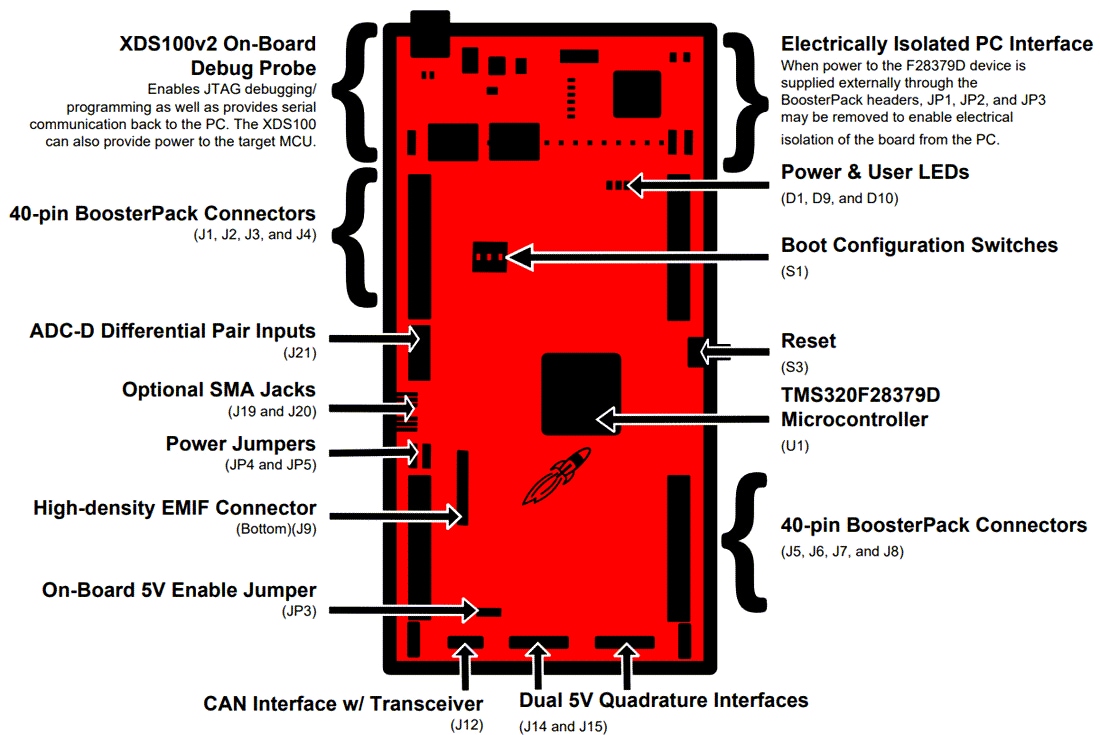 XDS100v2 On-Board Debug Probe
Enables JTAG debugging/ programming as well as provides serial communication back to the PC. The XDS100 can also provide power to the target MCU.

40-pin BoosterPack Connectors
(J1, J2, J3, and J4)

ADC-D Differential Pair Inputs
(J21)

Optional SMA Jacks
(J19 and J20)

Power Jumpers
(JP4 and JP5)

High-density EMIF Connector
(Bottom)(J9)

On-Board 5V Enable Jumper
(JP3)

CAN Interface w/ Transceiver
(J12)

Dual 5V Quadrature Interfaces
(J14 and J15)

Electrically Isolated PC Interface
When power to the F28379D device is supplied externally through the BoosterPack headers, JP1, JP2, and JP3 may be removed to enable electrical isolation of the board from the PC.

Power & User LEDs
(D1, D9, and D10)

Boot Configuration Switches
(S1)

Reset
(S3)

TMS320F28379D Microcontroller
(U1)

40-pin BoosterPack Connectors
(J5, J6, J7, and J8)