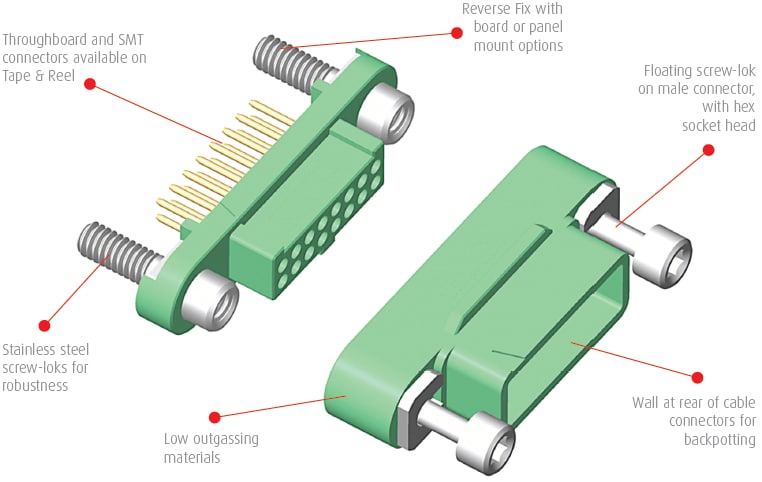 Throughboard and SMT connectors available on Tape & Reel

Reverse Fix with board or panel mount options

Floating screw-lok on male connector, with hex socket head

Stainless steel screw-loks for robustness

Low outgassing materials

Wall at rear of cable connectors for backpotting