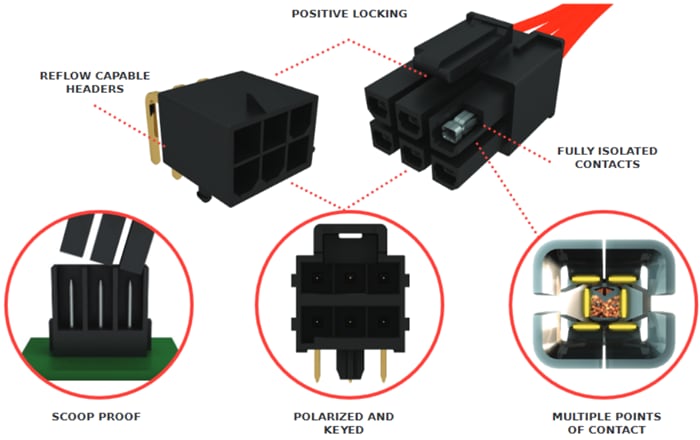 POSITIVE LOCKING

REFLOW CAPABLE HEADERS

FULLY ISOLATED CONTACTS

SCOOP PROOF

POLARIZED AND KEYED

MULTIPLE POINTS OF CONTACT