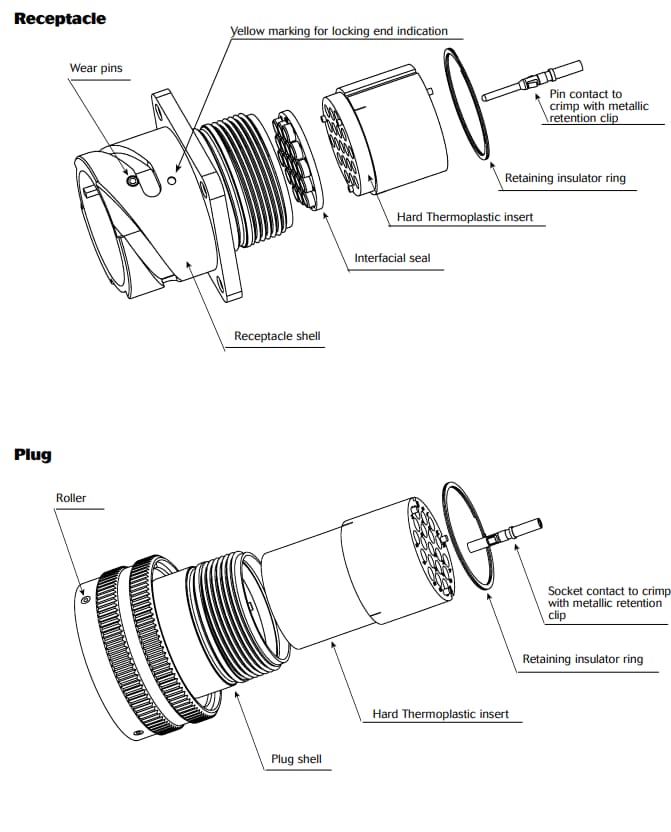 Receptacle

Yellow marking for locking end indication

Wear pins

Pin contact to crimp with metallic retention clip

Retaining insulator ring

Hard Thermoplastic insert

Interfacial seal

Receptacle shell

Plug

Roller

Socket contact to crimp with metallic retention clip

Retaining insulator ring

Hard Thermoplastic insert

Plug shell