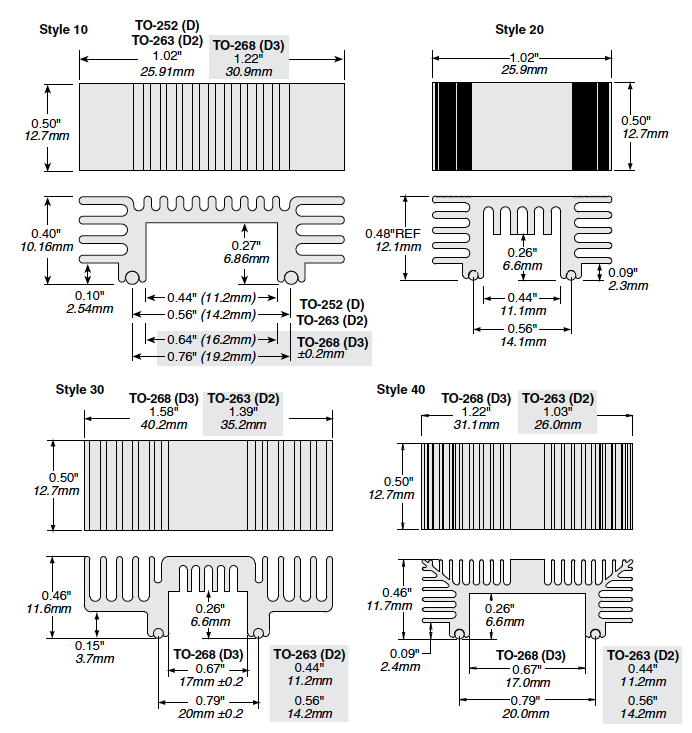 Style 10

TO-252 (D)
TO-263 (D2)
1.02"
25.91mm

TO-268 (D3)
1.22"
30.9mm

0.50"
12.7mm

0.40"
10.16mm

0.27"
6.86mm

0.10"
2.54mm

0.44" (11.2mm)
0.56" (14.2mm)

TO-252 (D)
TO-263 (D2)

0.64" (16.2mm)
0.76" (19.2mm)

TO-268 (D3)
±0.2mm

Style 20

1.02"
25.9mm

0.50"
12.7mm

0.48"REF
12.1mm

0.26"
6.6mm

0.09"
2.3mm

0.44"
11.1mm

0.56"
14.1mm

Style 30

TO-268 (D3)
1.58"
40.2mm

TO-263 (D2)
1.39"
35.2mm

0.50"
12.7mm

0.46"
11.6mm

0.26"
6.6mm

0.15"
3.7mm

TO-268 (D3)
0.67"
17mm ±0.2

0.79"
20mm ±0.2

TO-263 (D2)
0.44"
11.2mm
0.56"
14.2mm

Style 40

TO-268 (D3)
1.22"
31.1mm

TO-263 (D2)
1.03"
26.0mm

0.50"
12.7mm

0.46"
11.7mm

0.26"
6.6mm

0.09"
2.4mm

TO-268 (D3)
0.67"
17.0mm

0.79"
20.0mm

TO-263 (D2)
0.44"
11.2mm
0.56"
14.2mm