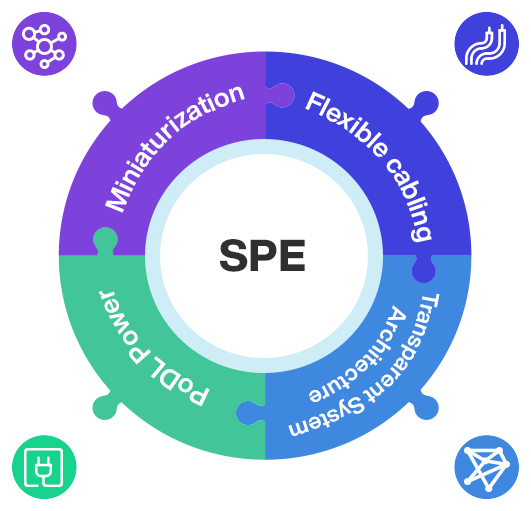 Miniaturization

Flexible cabling

SPE

PoDL Power

Transparent System Architecture