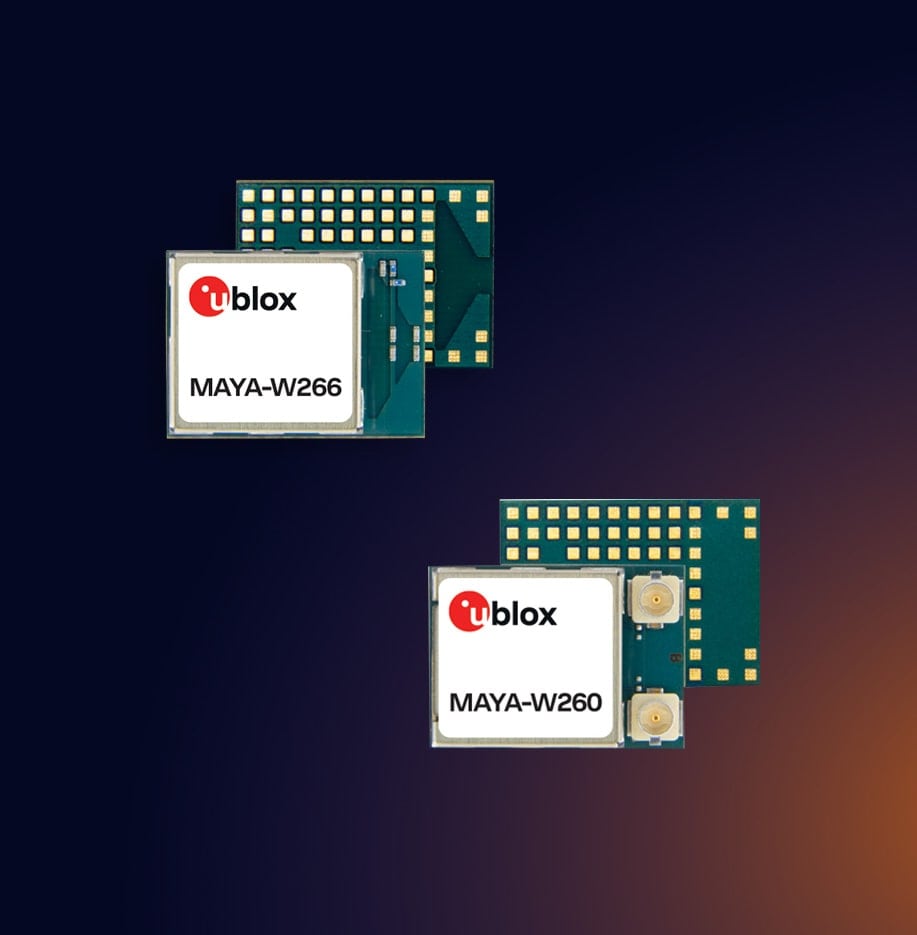 ublox
MAYA-W266

ublox
MAYA-W260