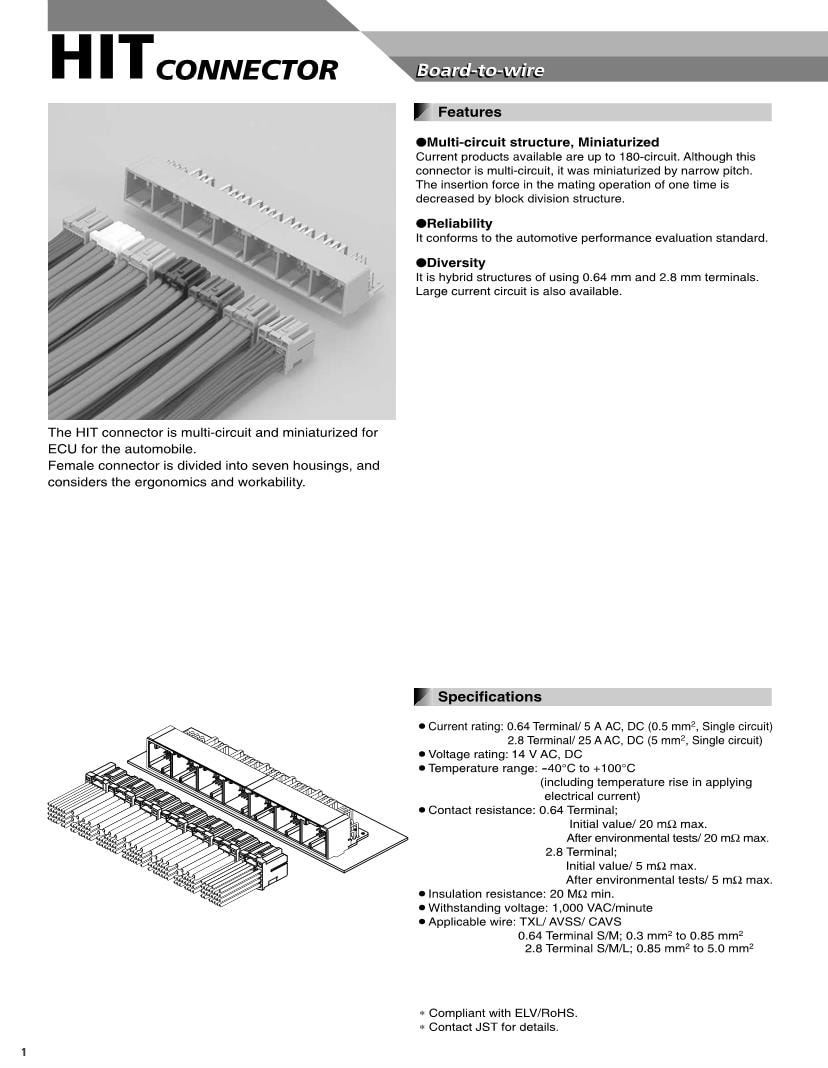 HIT CONNECTOR

Board-to-wire

The HIT connector is multi-circuit and miniaturized for ECU for the automobile.
Female connector is divided into seven housings, and considers the ergonomics and workability.

Features

●Multi-circuit structure, Miniaturized
Current products available are up to 180-circuit. Although this connector is multi-circuit, it was miniaturized by narrow pitch. The insertion force in the mating operation of one time is decreased by block division structure.

●Reliability
It conforms to the automotive performance evaluation standard.

●Diversity
It is hybrid structures of using 0.64 mm and 2.8 mm terminals. Large current circuit is also available.

Specifications

● Current rating: 0.64 Terminal/ 5 A AC, DC (0.5 mm$^2$, Single circuit)
2.8 Terminal/ 25 A AC, DC (5 mm$^2$, Single circuit)
● Voltage rating: 14 V AC, DC
● Temperature range: −40°C to +100°C
(including temperature rise in applying electrical current)
● Contact resistance: 0.64 Terminal;
Initial value/ 20 mΩ max.
After environmental tests/ 20 mΩ max.
2.8 Terminal;
Initial value/ 5 mΩ max.
After environmental tests/ 5 mΩ max.
● Insulation resistance: 20 MΩ min.
● Withstanding voltage: 1,000 VAC/minute
● Applicable wire: TXL/ AVSS/ CAVS
0.64 Terminal S/M; 0.3 mm$^2$ to 0.85 mm$^2$
2.8 Terminal S/M/L; 0.85 mm$^2$ to 5.0 mm$^2$

* Compliant with ELV/RoHS.
* Contact JST for details.

1